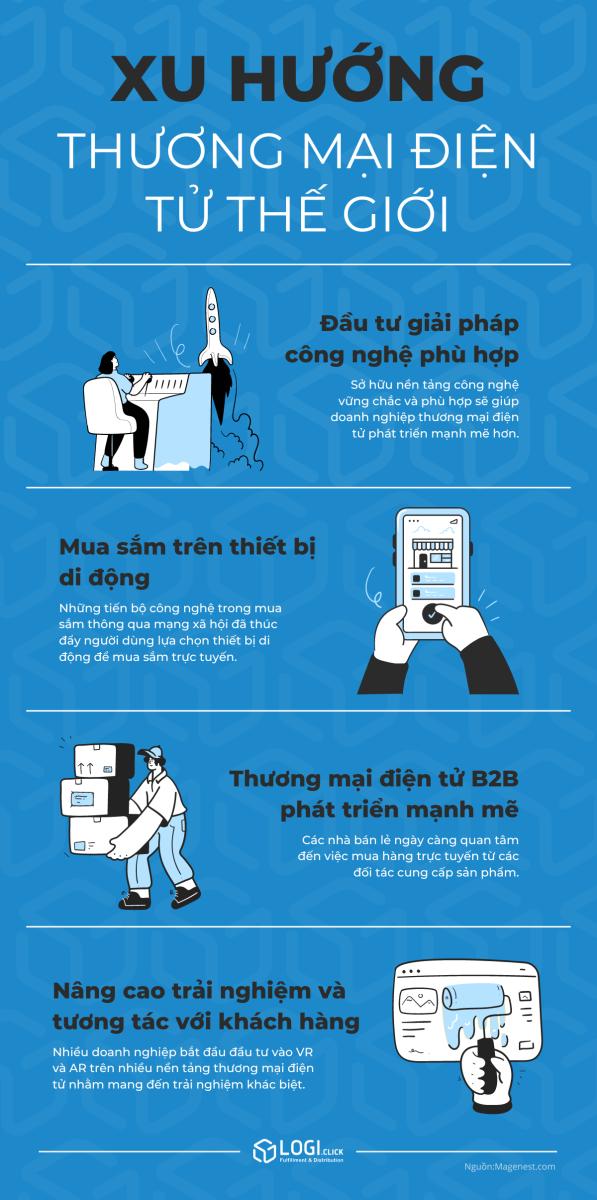 XU HƯỚNG

THƯƠNG MẠI ĐIỆN TỬ THẾ GIỚI

Đầu tư giải pháp công nghệ phù hợp

Sở hữu nền tảng công nghệ vững chắc và phù hợp sẽ giúp doanh nghiệp thương mại điện tử phát triển mạnh mẽ hơn.

Mua sắm trên thiết bị di động

Những tiến bộ công nghệ trong mua sắm thông qua mạng xã hội đã thúc đẩy người dùng lựa chọn thiết bị di động để mua sắm trực tuyến.

Thương mại điện tử B2B phát triển mạnh mẽ

Các nhà bán lẻ ngày càng quan tâm đến việc mua hàng trực tuyến từ các đối tác cung cấp sản phẩm.

Nâng cao trải nghiệm và tương tác với khách hàng

Nhiều doanh nghiệp bắt đầu đầu tư vào VR và AR trên nhiều nền tảng thương mại điện tử nhằm mang đến trải nghiệm khác biệt.

LOGI.CLICK
Fulfillment & Distribution

Nguồn:Magenest.com